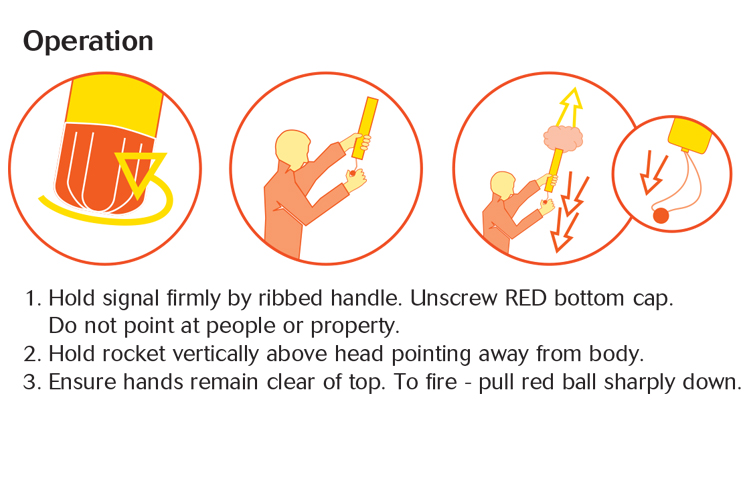 Operation

1. Hold signal firmly by ribbed handle. Unscrew RED bottom cap. Do not point at people or property.
2. Hold rocket vertically above head pointing away from body.
3. Ensure hands remain clear of top. To fire - pull red ball sharply down.